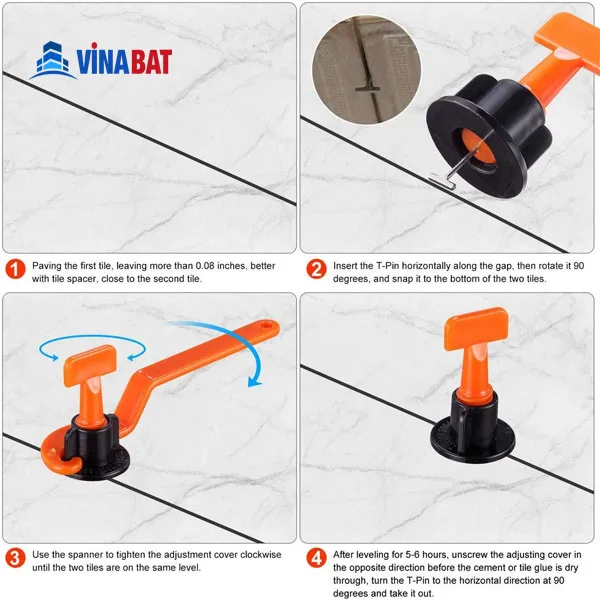 VINABAT

1 Paving the first tile, leaving more than 0.08 inches, better with tile spacer, close to the second tile.

2 Insert the T-Pin horizontally along the gap, then rotate it 90 degrees, and snap it to the bottom of the two tiles.

3 Use the spanner to tighten the adjustment cover clockwise until the two tiles are on the same level.

4 After leveling for 5-6 hours, unscrew the adjusting cover in the opposite direction before the cement or tile glue is dry through, turn the T-Pin to the horizontal direction at 90 degrees and take it out.